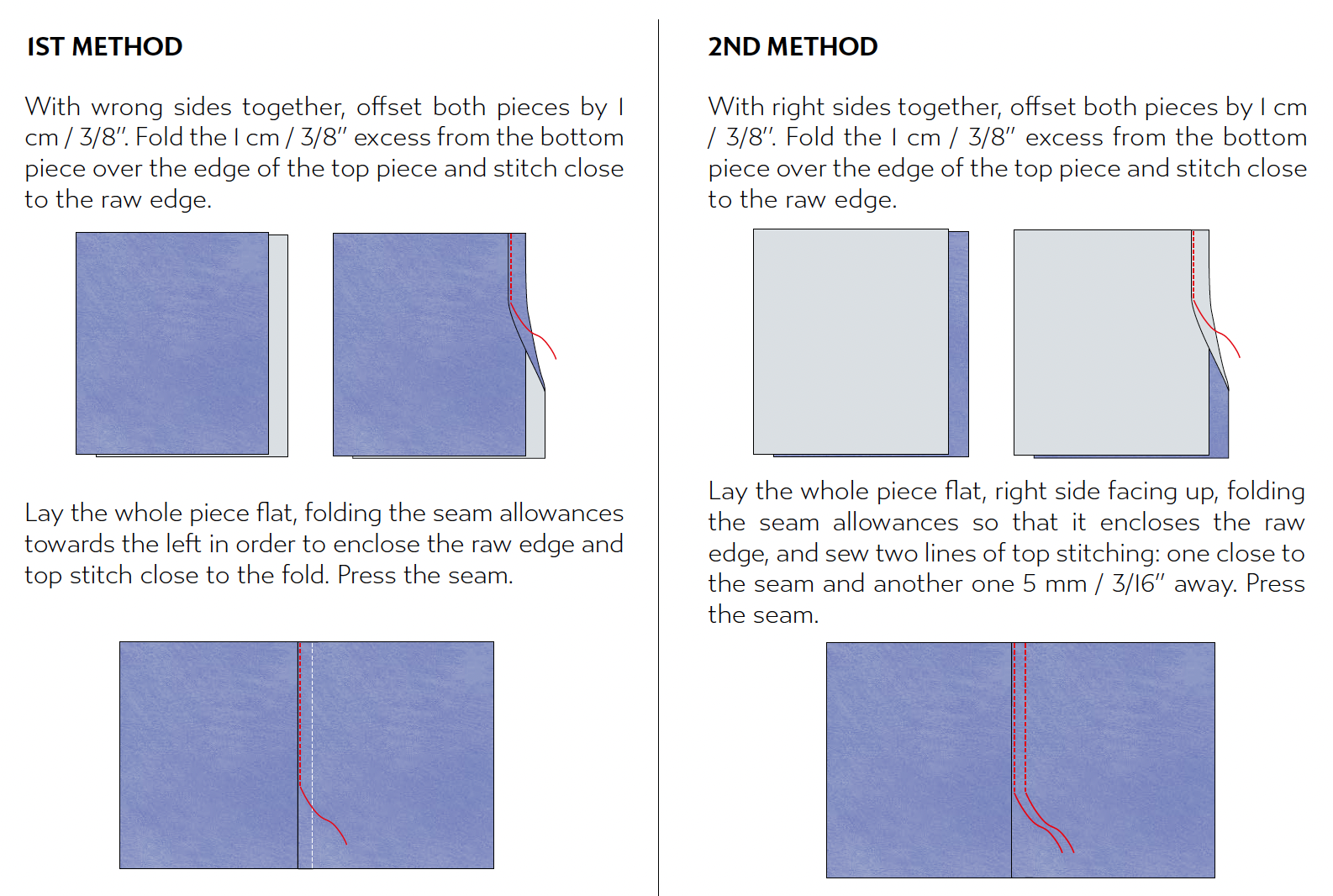 1ST METHOD

With wrong sides together, offset both pieces by 1 cm / 3/8". Fold the 1 cm / 3/8" excess from the bottom piece over the edge of the top piece and stitch close to the raw edge.

Lay the whole piece flat, folding the seam allowances towards the left in order to enclose the raw edge and top stitch close to the fold. Press the seam.

2ND METHOD

With right sides together, offset both pieces by 1 cm / 3/8". Fold the 1 cm / 3/8" excess from the bottom piece over the edge of the top piece and stitch close to the raw edge.

Lay the whole piece flat, right side facing up, folding the seam allowances so that it encloses the raw edge, and sew two lines of top stitching: one close to the seam and another one 5 mm / 3/16" away. Press the seam.